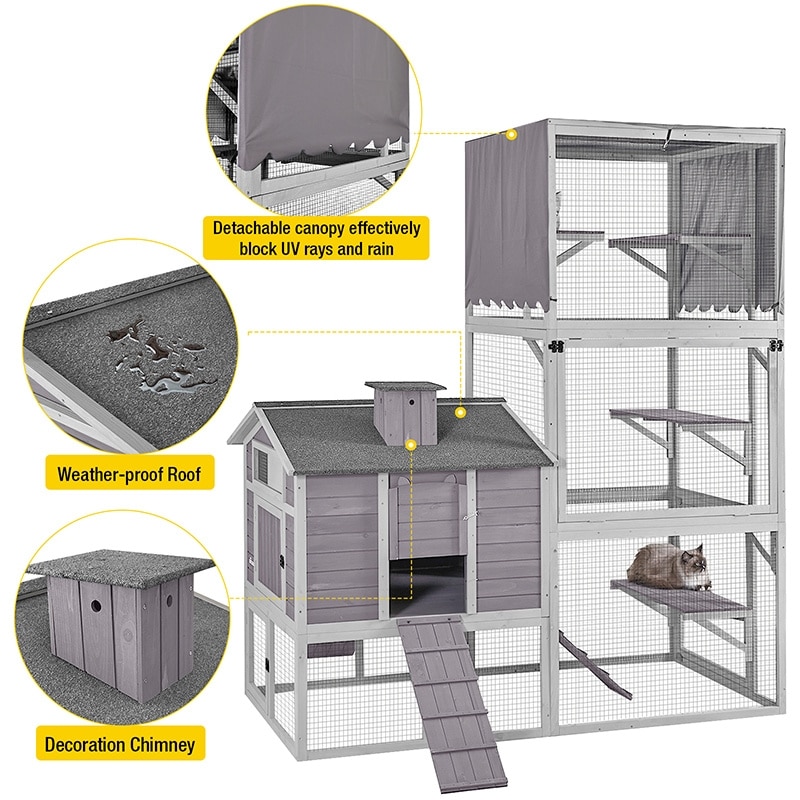 Detachable canopy effectively block UV rays and rain

Weather-proof Roof

Decoration Chimney