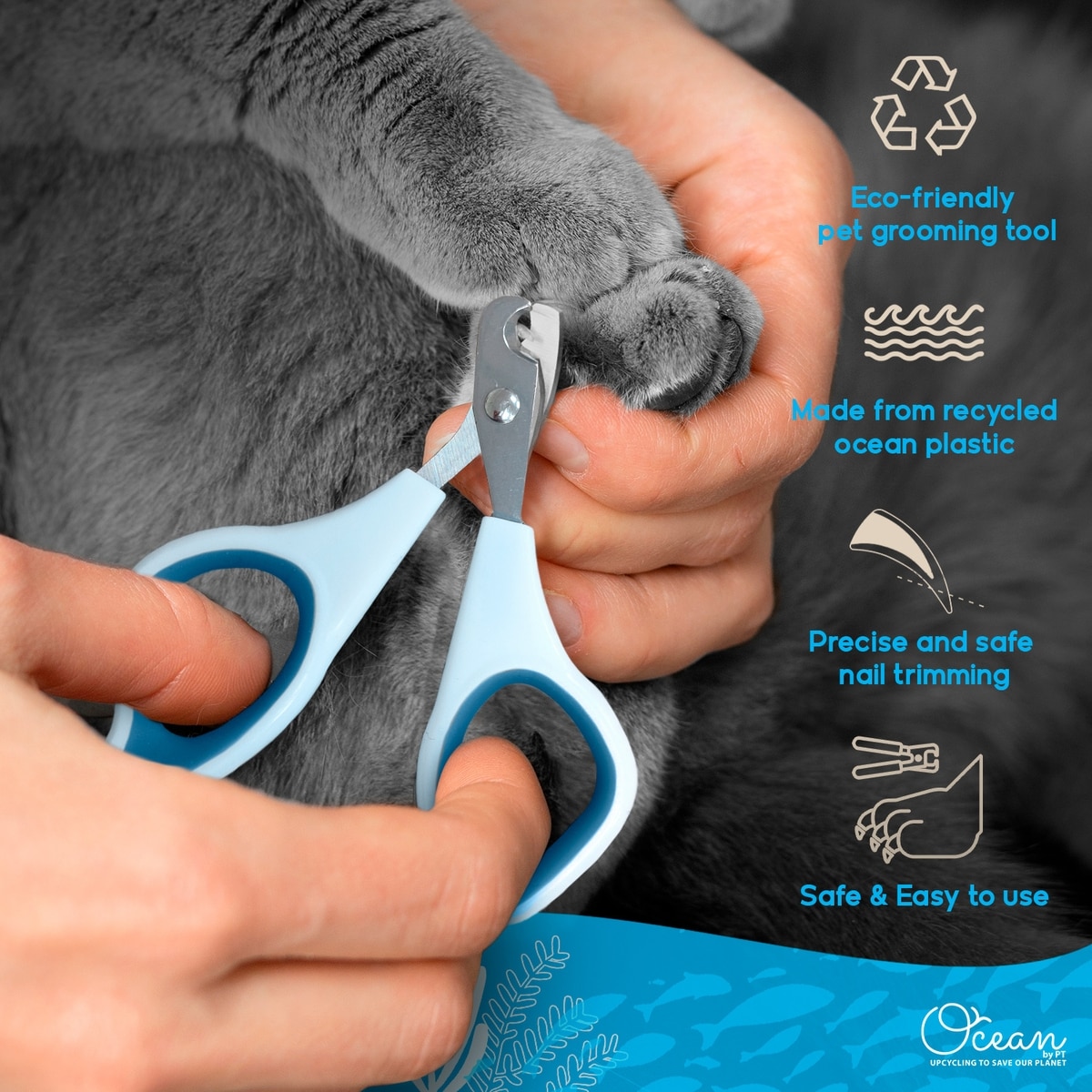 Eco-friendly pet grooming tool

Made from recycled ocean plastic

Precise and safe nail trimming

Safe & Easy to use

O'cean by PT
UPCYCLING TO SAVE OUR PLANET