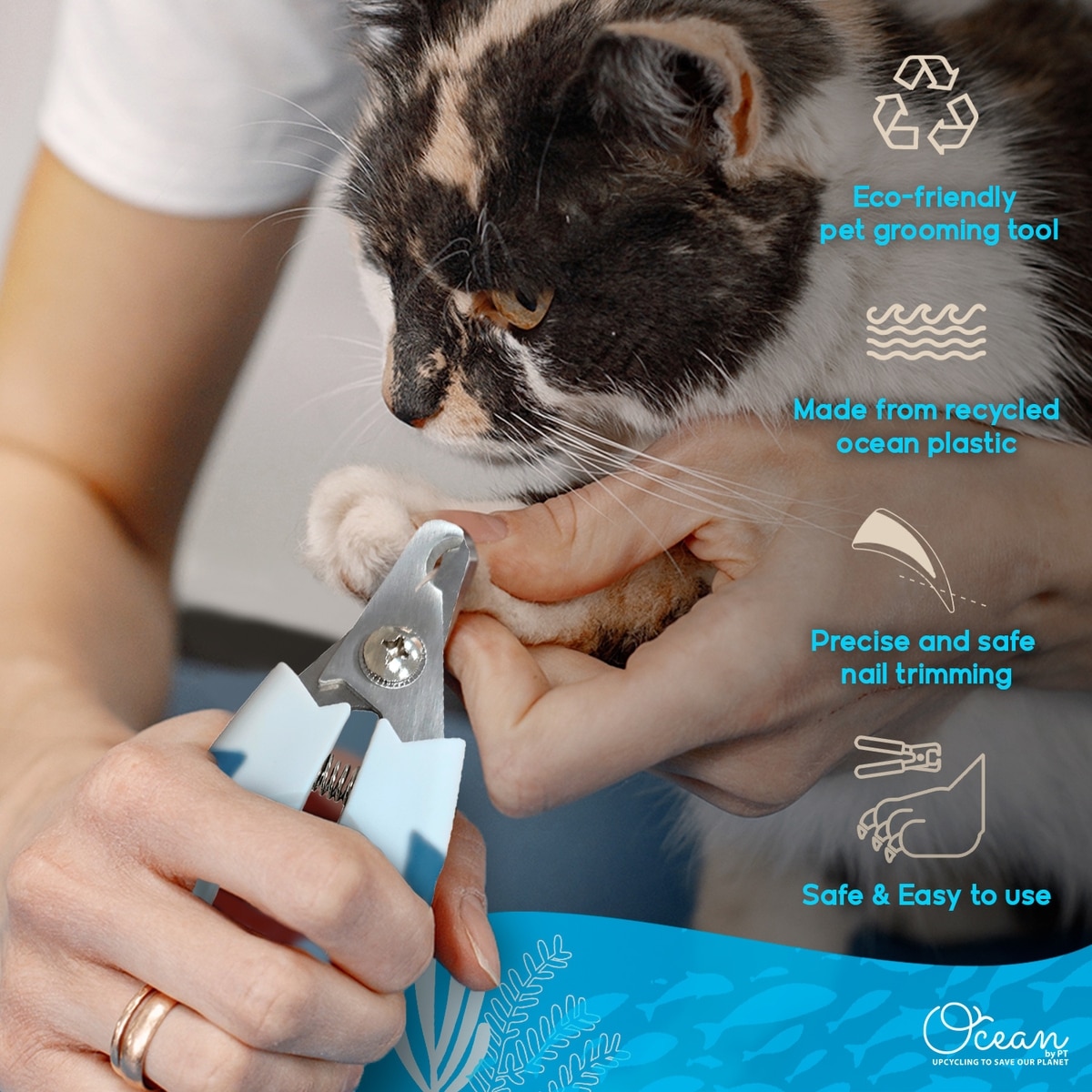 Eco-friendly pet grooming tool

Made from recycled ocean plastic

Precise and safe nail trimming

Safe & Easy to use

Ocean by PT
UPCYCLING TO SAVE OUR PLANET