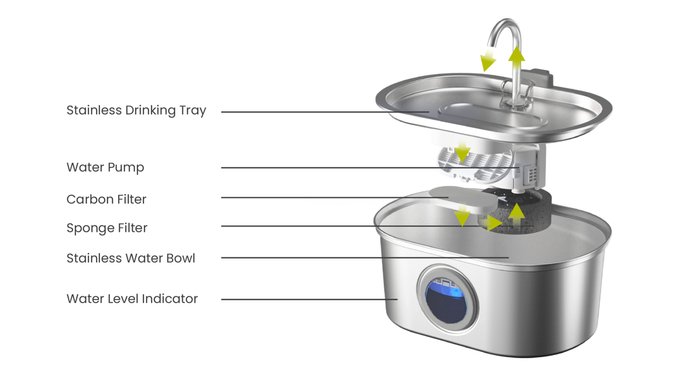 Stainless Drinking Tray

Water Pump

Carbon Filter

Sponge Filter

Stainless Water Bowl

Water Level Indicator