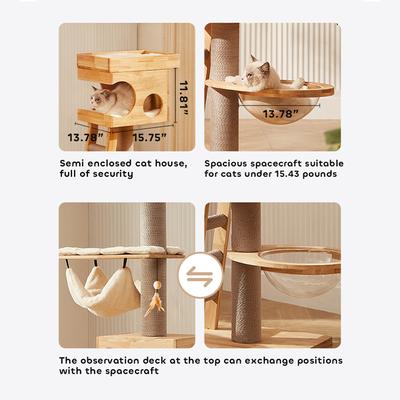 11.81"

13.78"

15.75"

Semi enclosed cat house, full of security

13.78"

Spacious spacecraft suitable for cats under 15.43 pounds

The observation deck at the top can exchange positions with the spacecraft