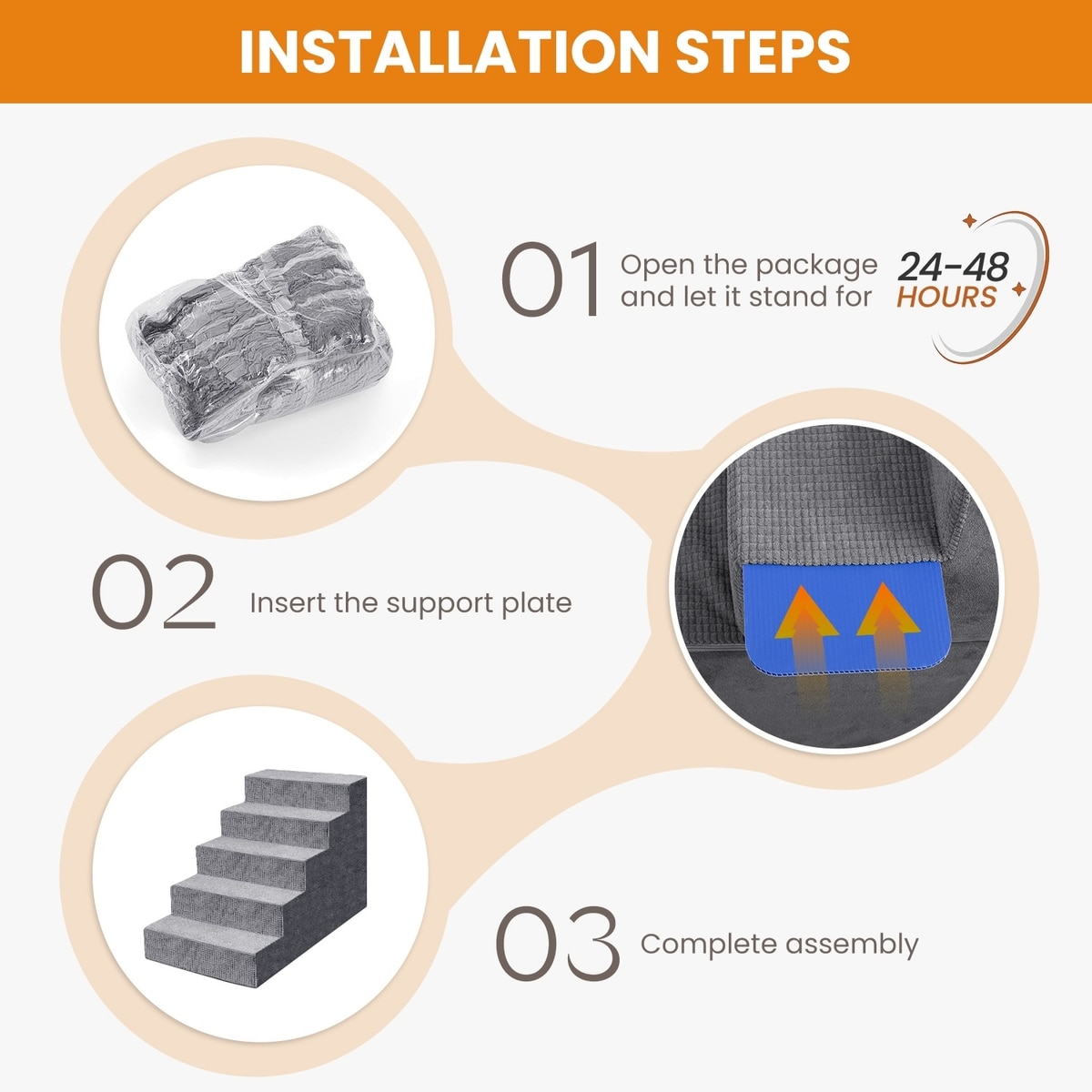 INSTALLATION STEPS

01 Open the package and let it stand for 24-48 HOURS

02 Insert the support plate

03 Complete assembly