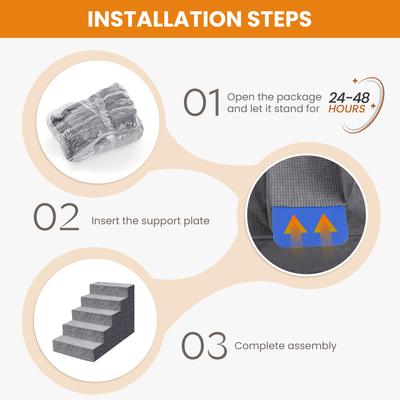 INSTALLATION STEPS

01 Open the package and let it stand for 24-48 HOURS

02 Insert the support plate

03 Complete assembly