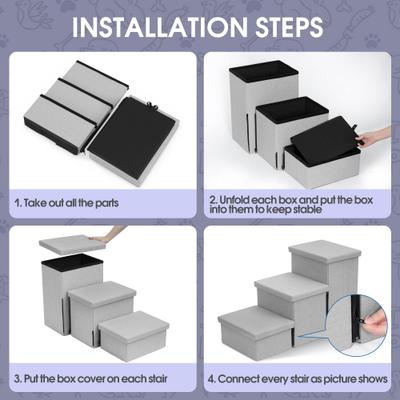 INSTALLATION STEPS

1. Take out all the parts

2. Unfold each box and put the box into them to keep stable

3. Put the box cover on each stair

4. Connect every stair as picture shows