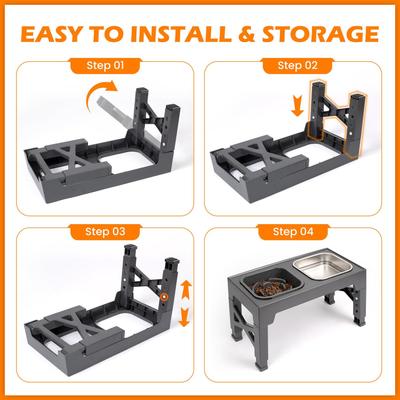 EASY TO INSTALL & STORAGE

Step 01

Step 02

Step 03

Step 04