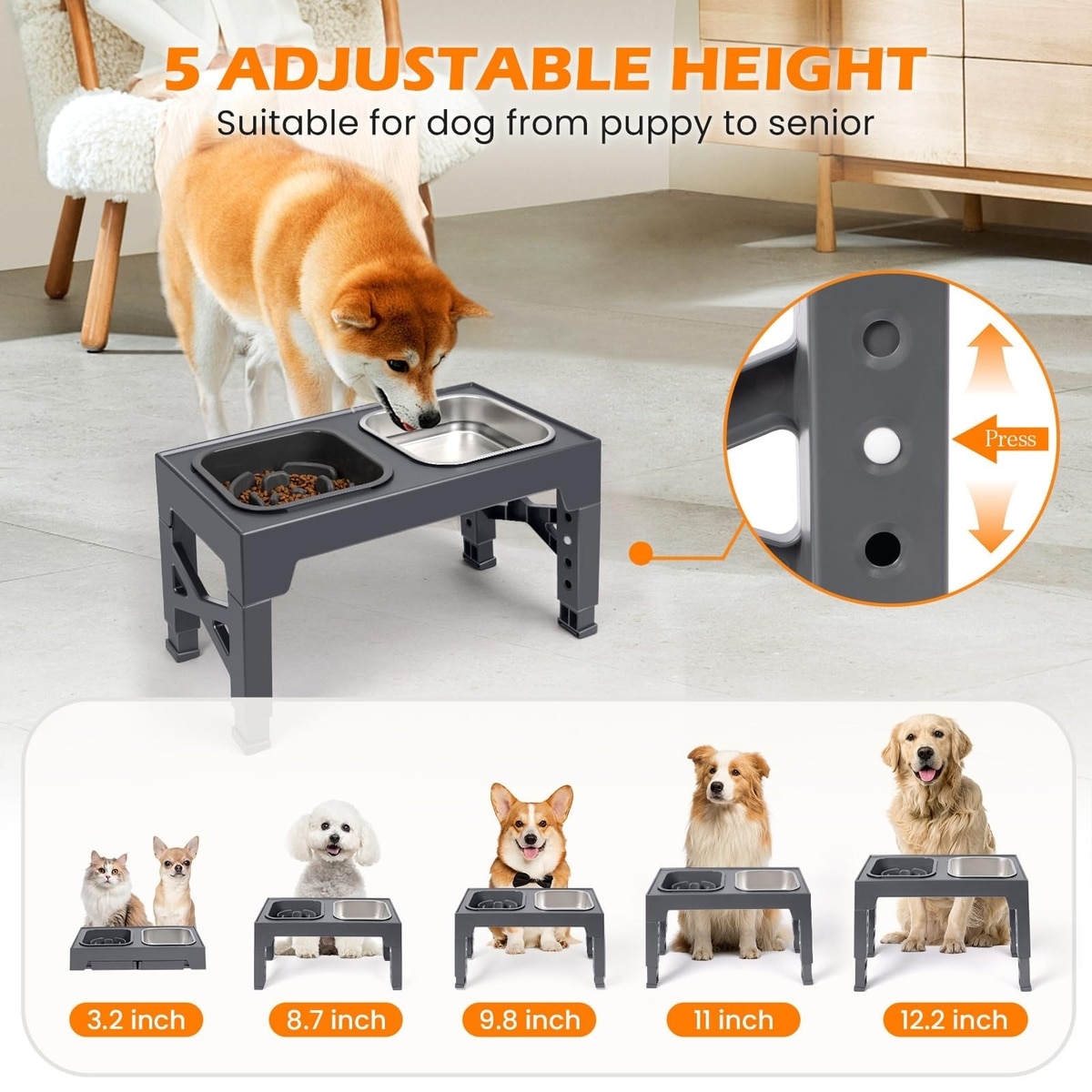 5 ADJUSTABLE HEIGHT
Suitable for dog from puppy to senior

Press

3.2 inch
8.7 inch
9.8 inch
11 inch
12.2 inch