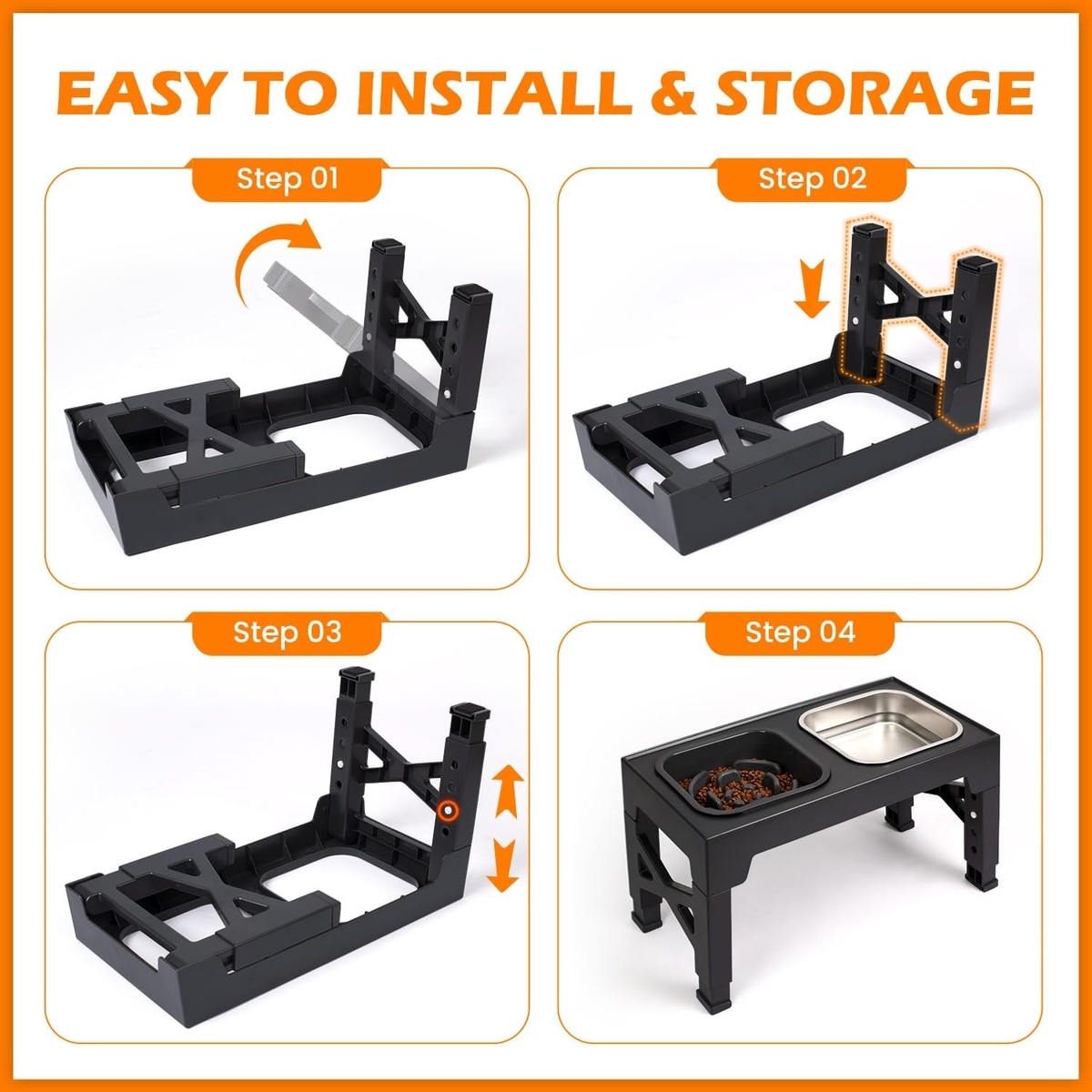 EASY TO INSTALL & STORAGE

Step 01

Step 02

Step 03

Step 04