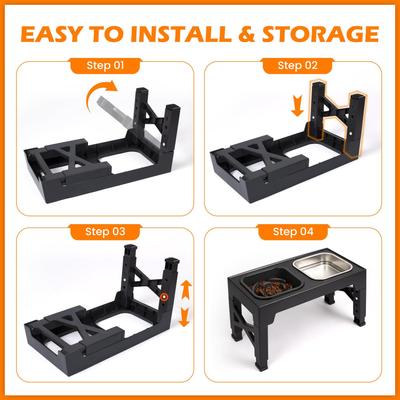 EASY TO INSTALL & STORAGE

Step 01

Step 02

Step 03

Step 04