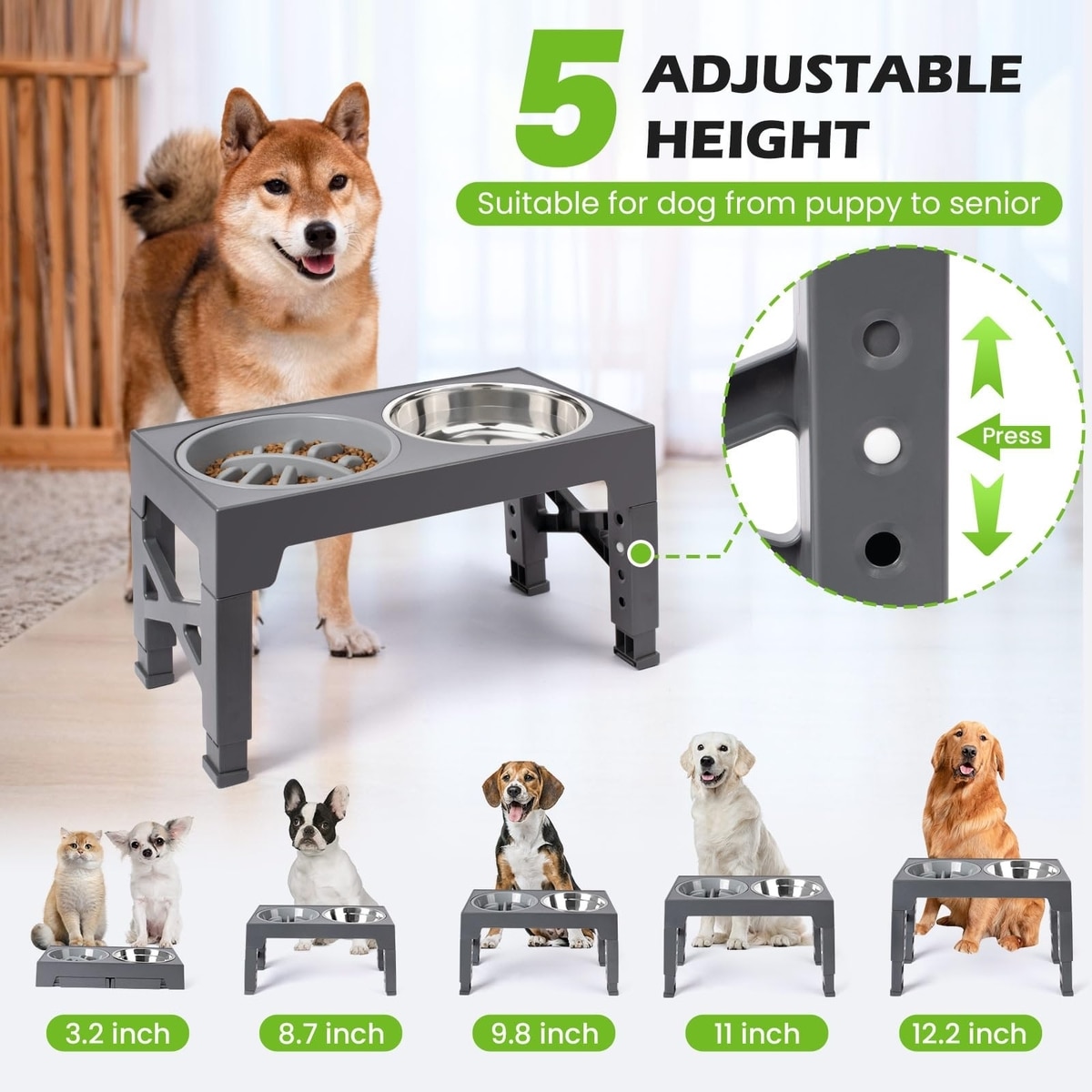 5 ADJUSTABLE HEIGHT

Suitable for dog from puppy to senior

Press

3.2 inch

8.7 inch

9.8 inch

11 inch

12.2 inch