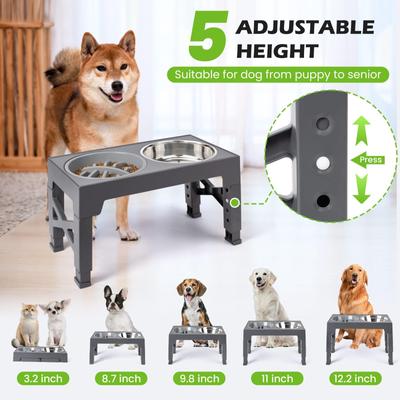 5 ADJUSTABLE HEIGHT

Suitable for dog from puppy to senior

Press

3.2 inch

8.7 inch

9.8 inch

11 inch

12.2 inch