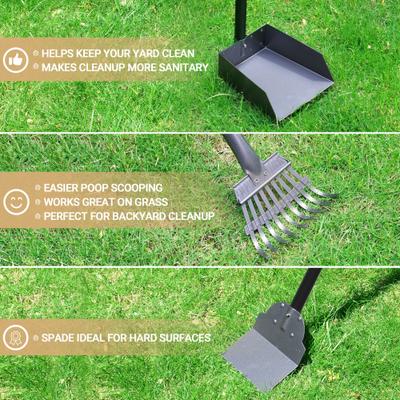 HELPS KEEP YOUR YARD CLEAN
MAKES CLEANUP MORE SANITARY

EASIER POOP SCOOPING
WORKS GREAT ON GRASS
PERFECT FOR BACKYARD CLEANUP

SPADE IDEAL FOR HARD SURFACES