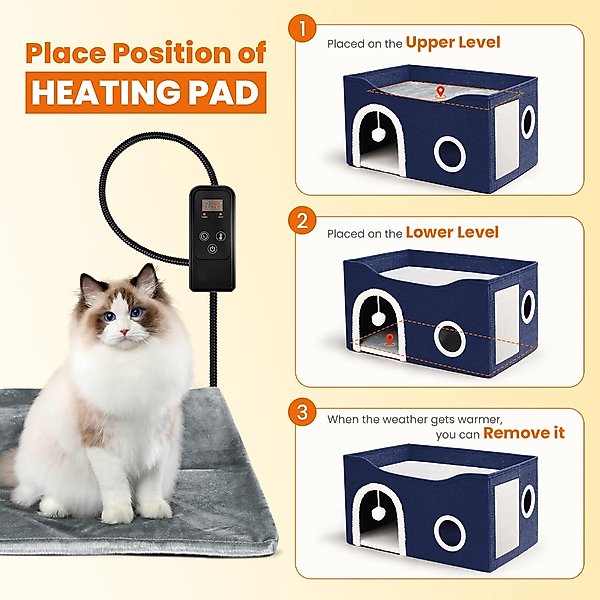 Place Position of
HEATING PAD

1
Placed on the Upper Level

2
Placed on the Lower Level

3
When the weather gets warmer, you can Remove it