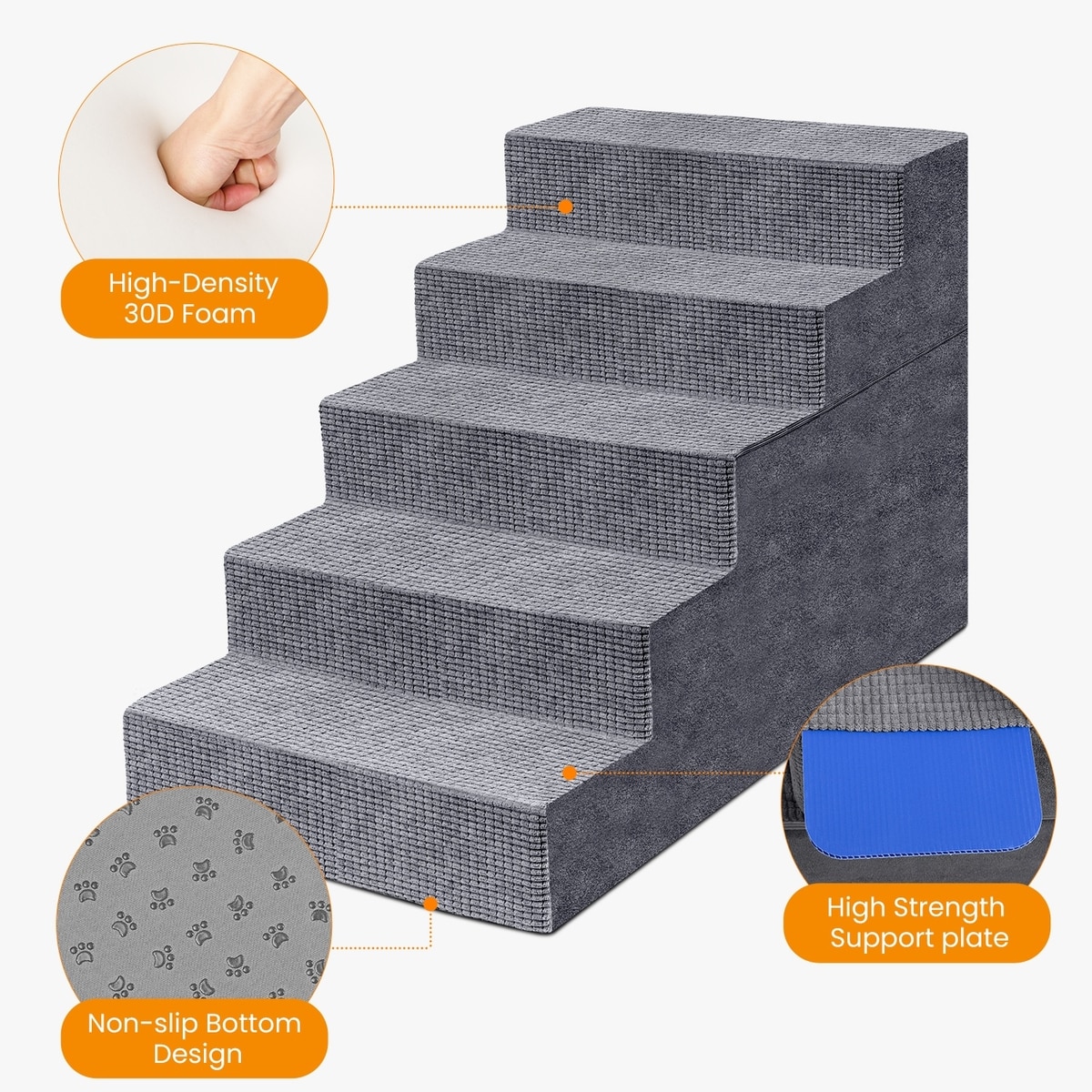 High-Density
30D Foam

High Strength
Support plate

Non-slip Bottom
Design