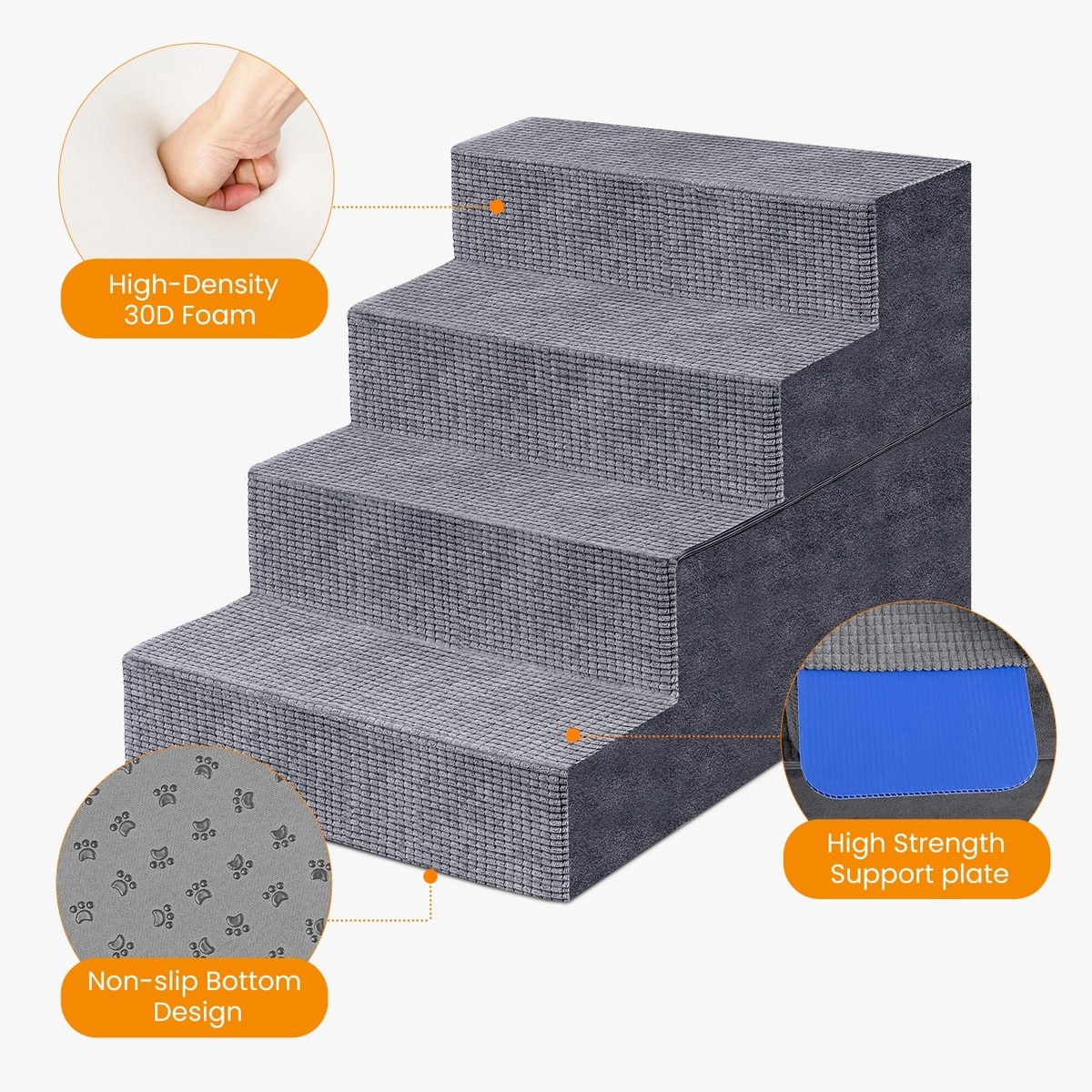 High-Density 30D Foam

High Strength Support plate

Non-slip Bottom Design