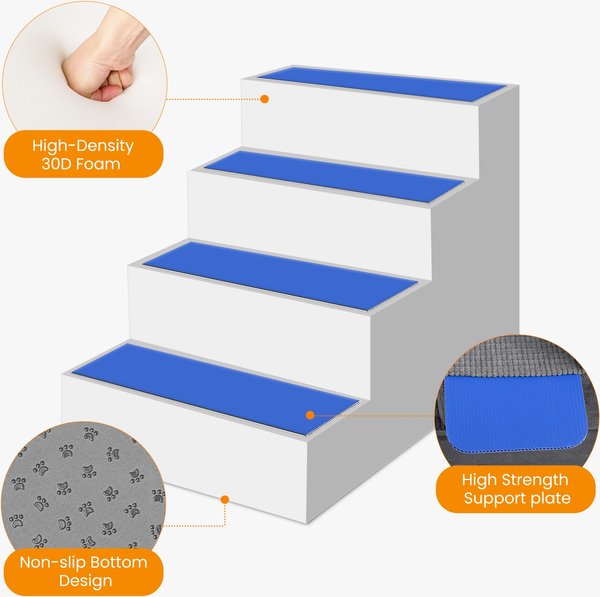 High-Density
30D Foam

High Strength
Support plate

Non-slip Bottom
Design