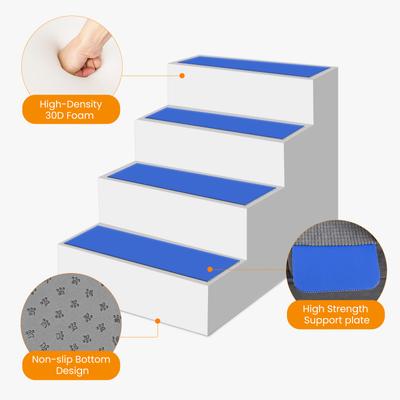 High-Density 30D Foam

High Strength Support plate

Non-slip Bottom Design