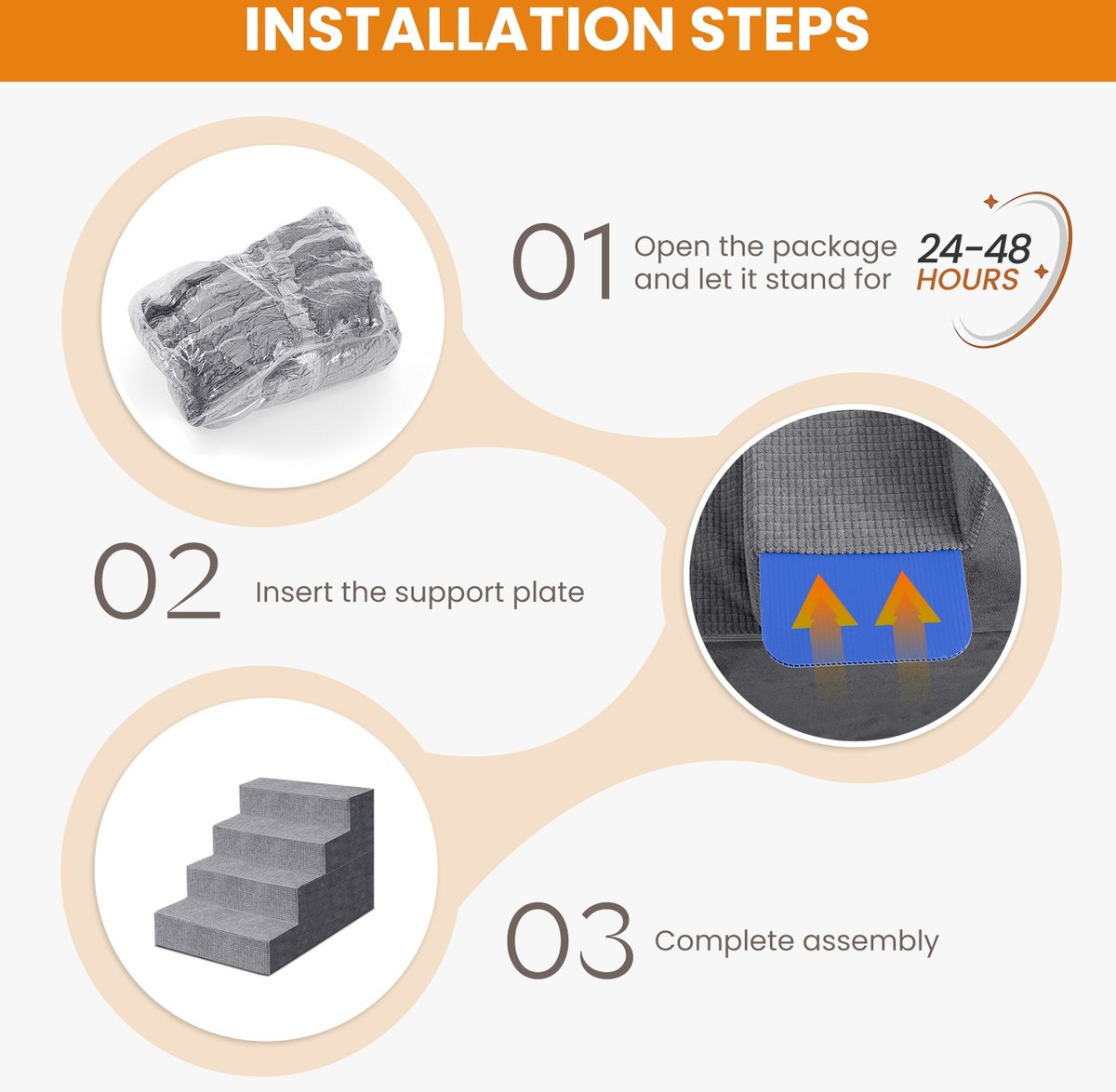 INSTALLATION STEPS

01 Open the package and let it stand for 24-48 HOURS

02 Insert the support plate

03 Complete assembly