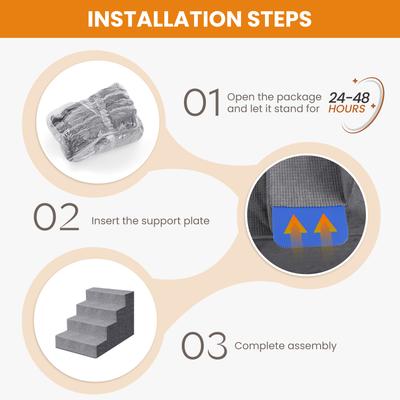 INSTALLATION STEPS

01 Open the package and let it stand for 24-48 HOURS

02 Insert the support plate

03 Complete assembly