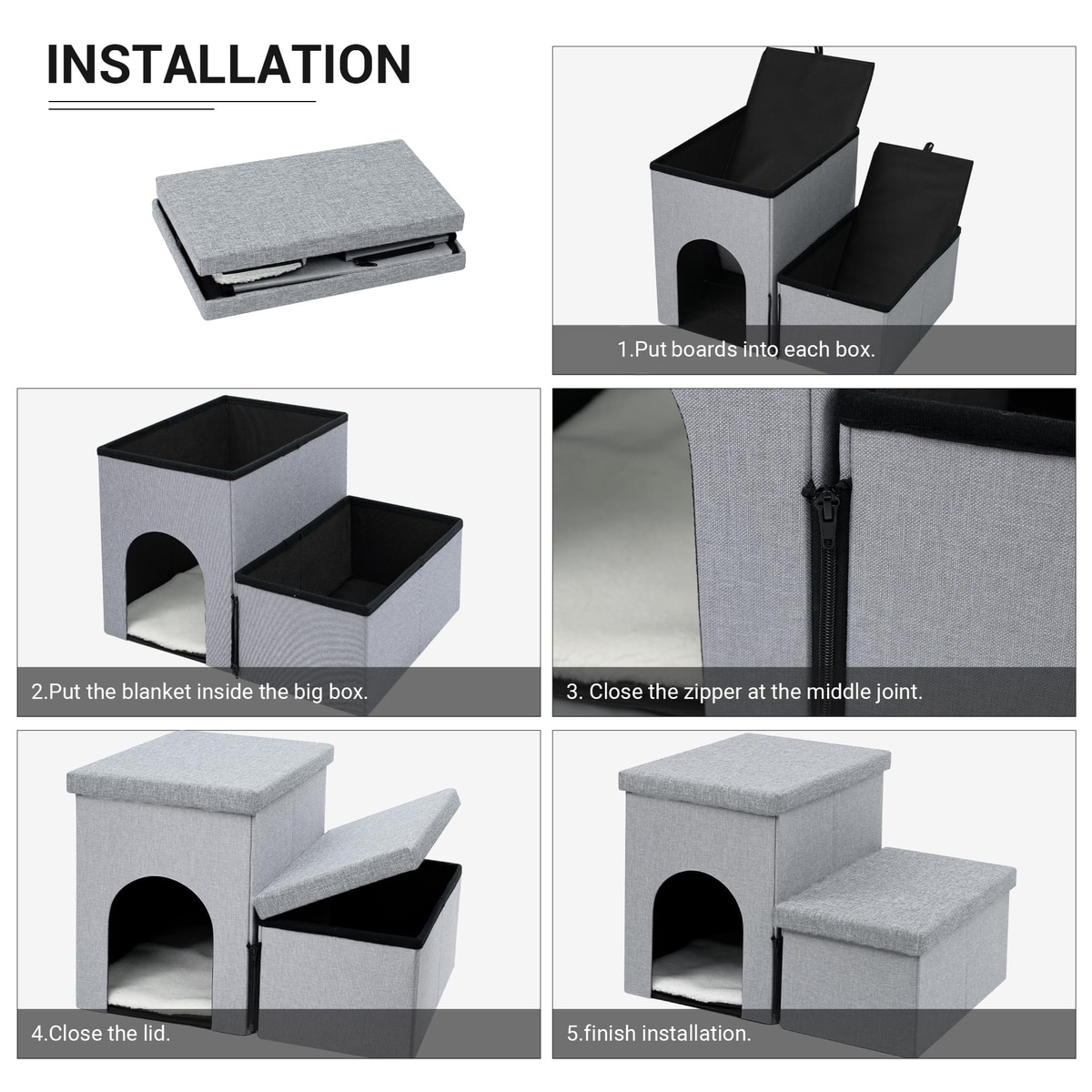 INSTALLATION

1.Put boards into each box.

2.Put the blanket inside the big box.

3. Close the zipper at the middle joint.

4.Close the lid.

5.finish installation.