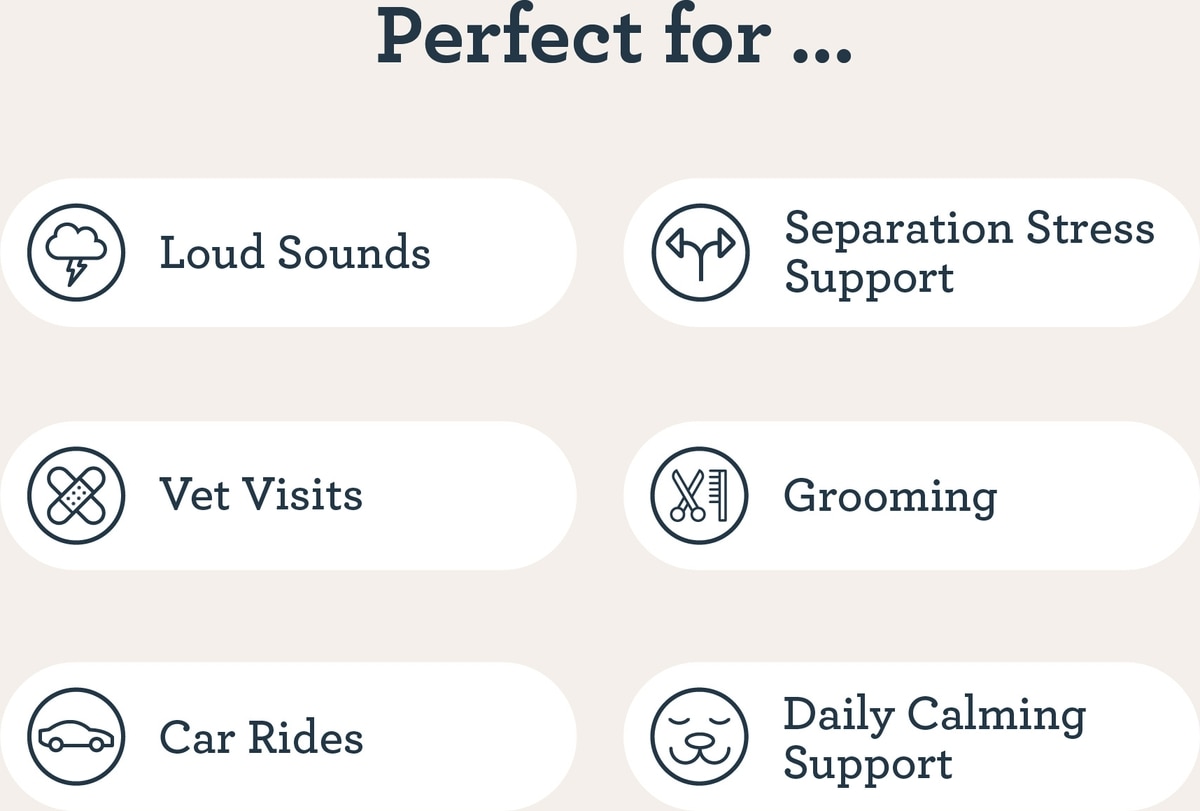 Perfect for ...

Loud Sounds

Vet Visits

Car Rides

Separation Stress Support

Grooming

Daily Calming Support