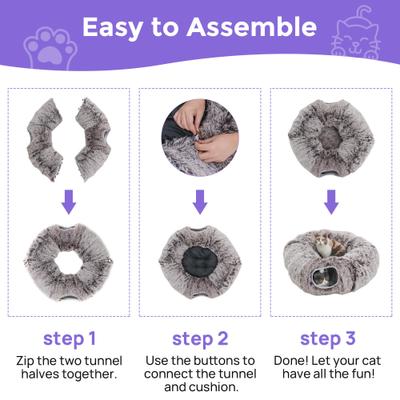 Easy to Assemble

step 1
Zip the two tunnel halves together.

step 2
Use the buttons to connect the tunnel and cushion.

step 3
Done! Let your cat have all the fun!