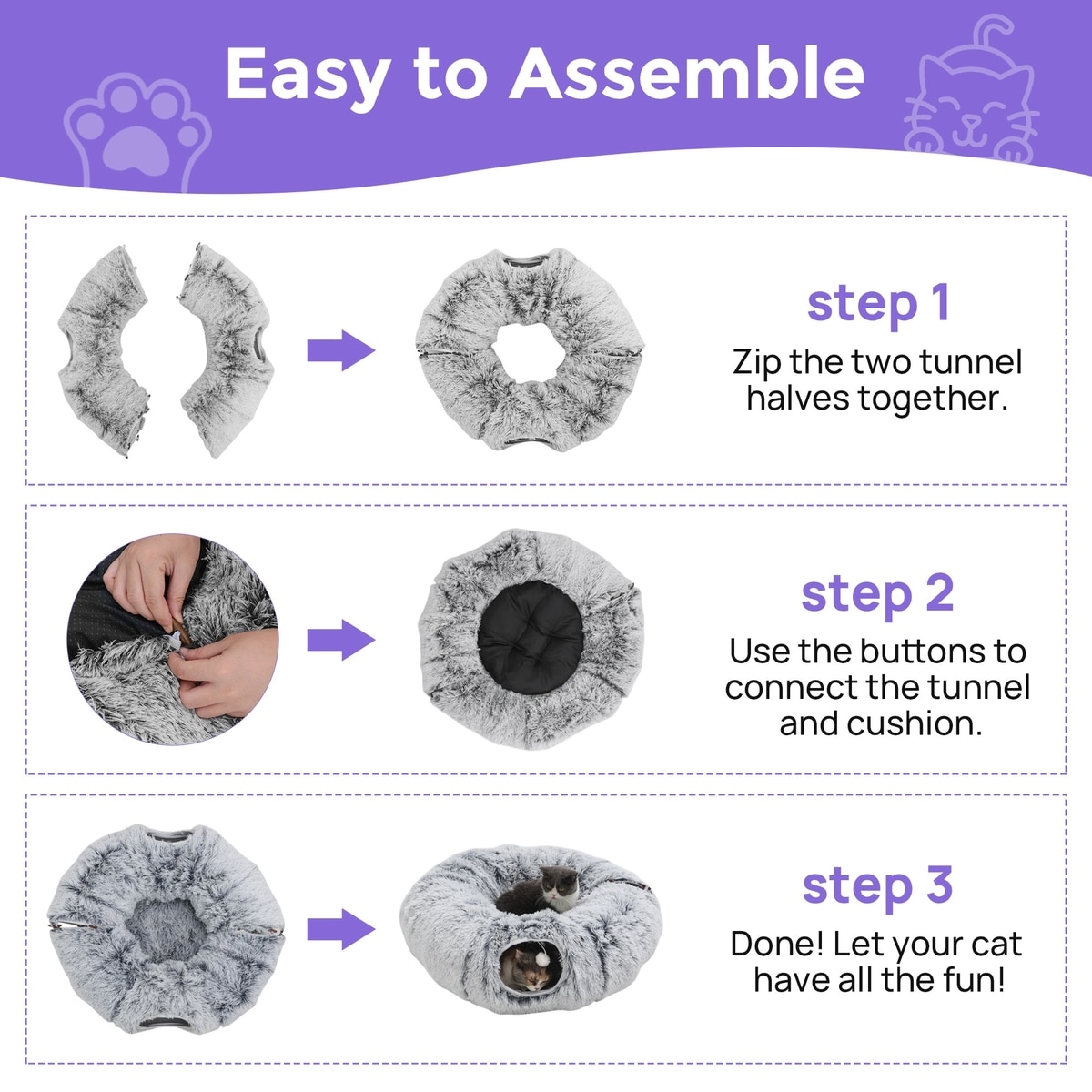 Easy to Assemble

step 1
Zip the two tunnel halves together.

step 2
Use the buttons to connect the tunnel and cushion.

step 3
Done! Let your cat have all the fun!