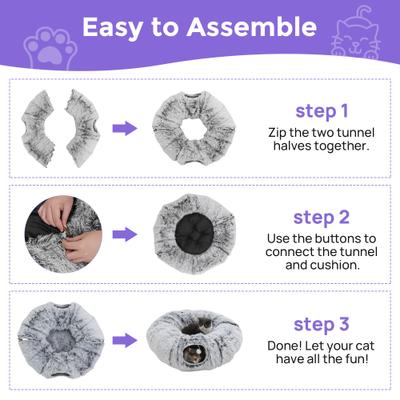 Easy to Assemble

step 1
Zip the two tunnel halves together.

step 2
Use the buttons to connect the tunnel and cushion.

step 3
Done! Let your cat have all the fun!