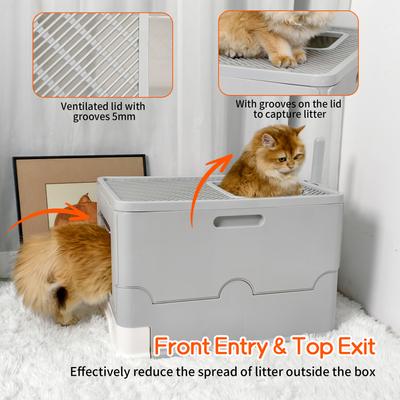 Ventilated lid with grooves 5mm

With grooves on the lid to capture litter

Front Entry & Top Exit

Effectively reduce the spread of litter outside the box