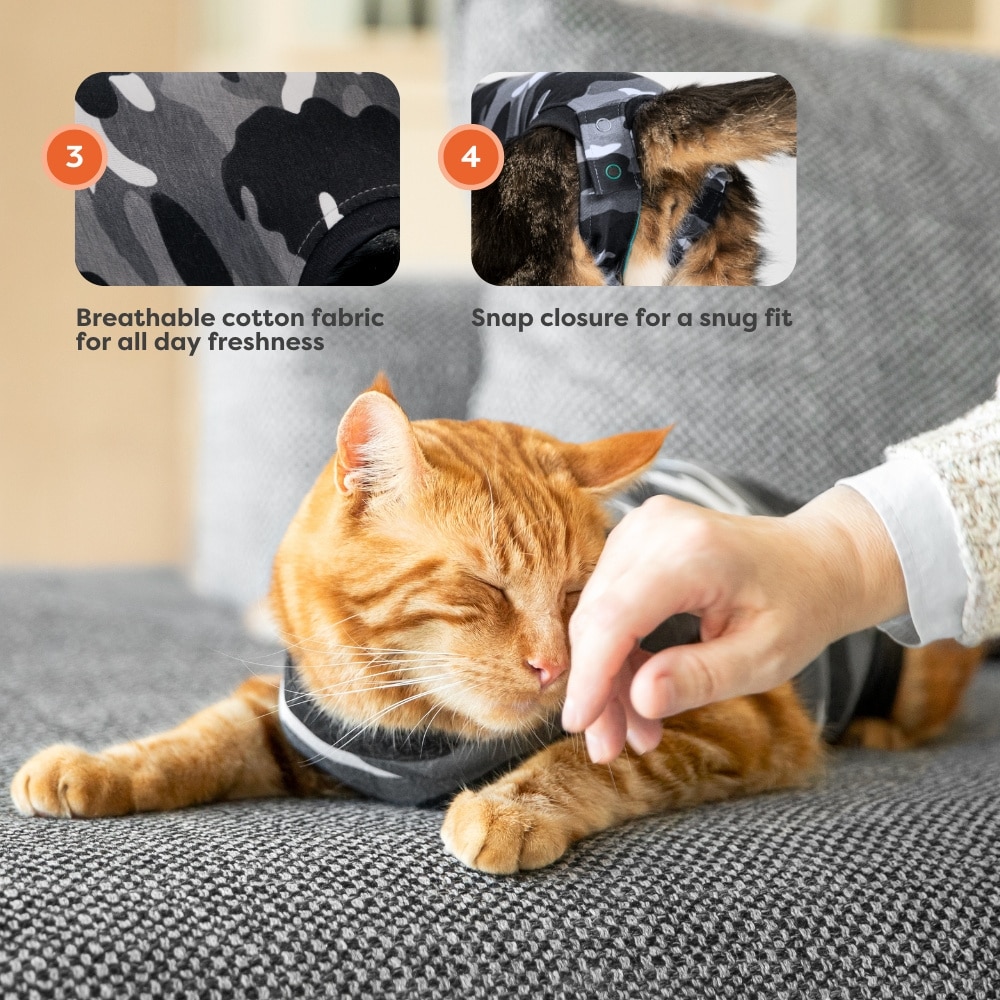 3

Breathable cotton fabric for all day freshness

4

Snap closure for a snug fit