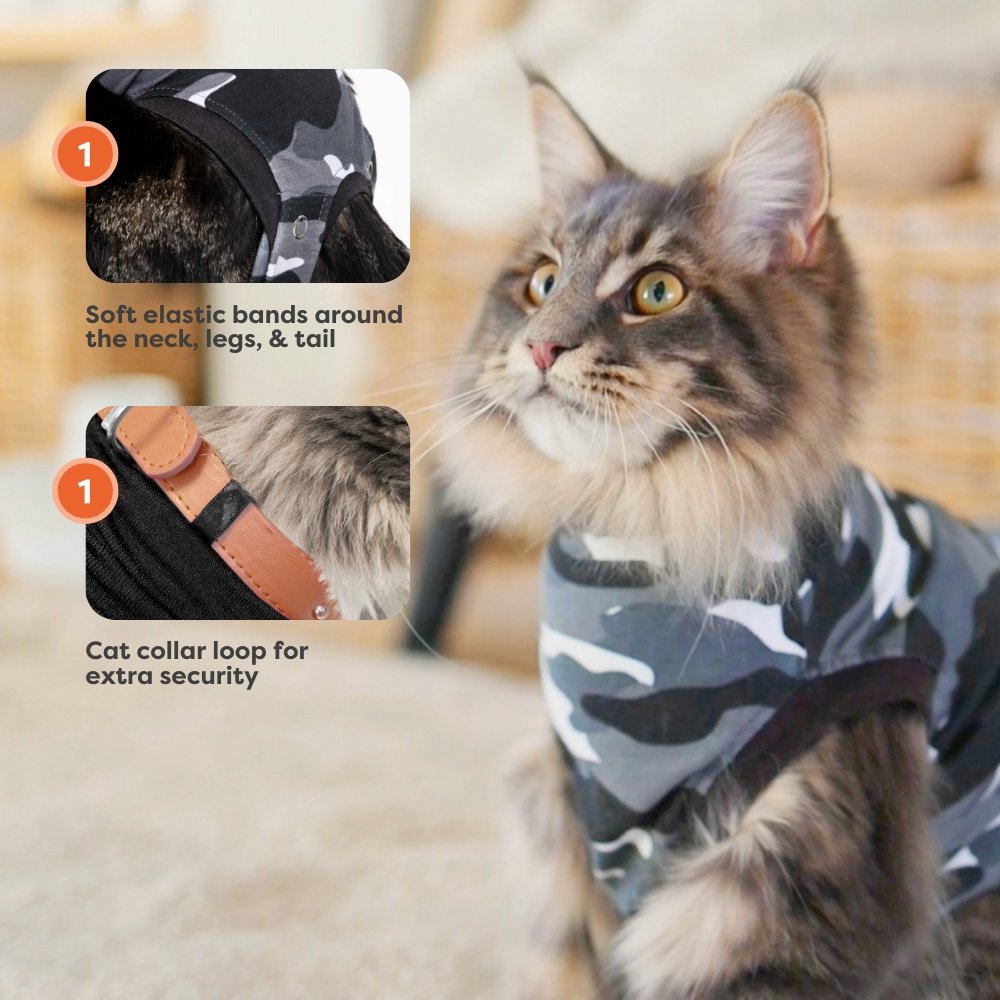 1

Soft elastic bands around the neck, legs, & tail

1

Cat collar loop for extra security