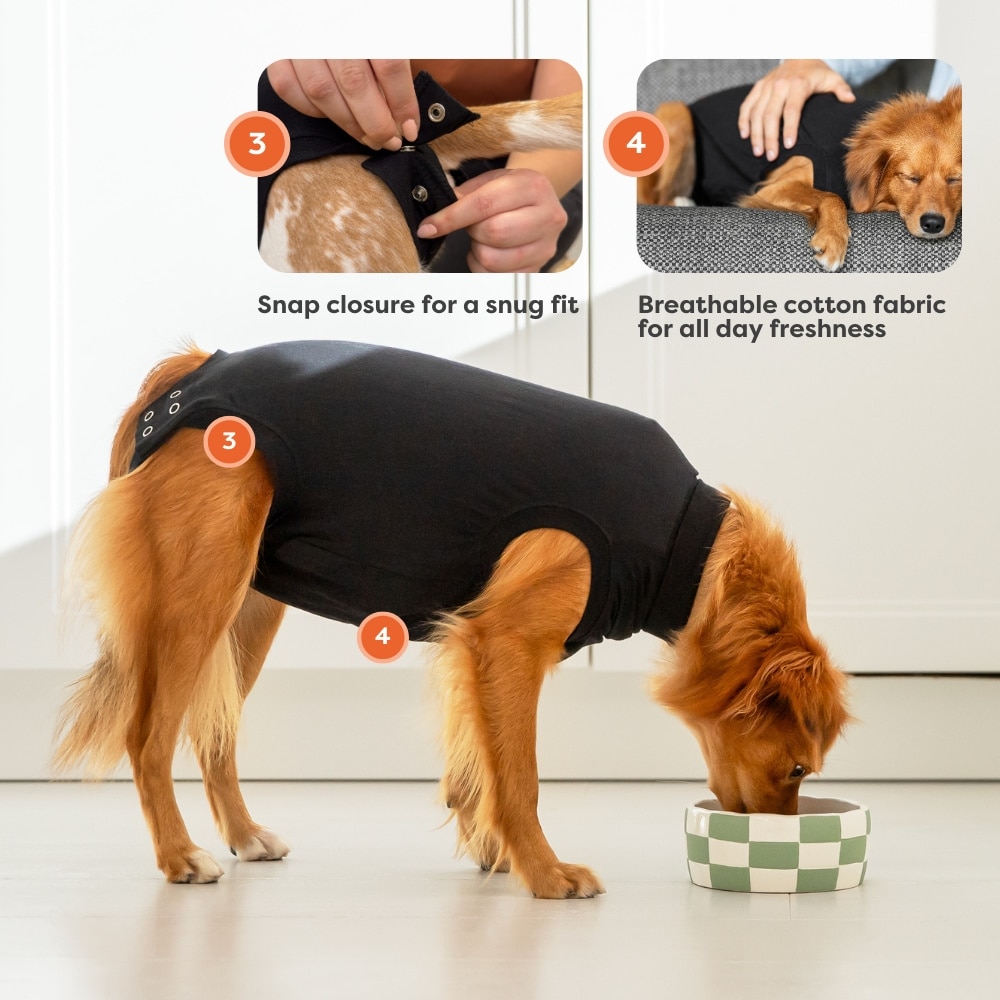 3

Snap closure for a snug fit

4

Breathable cotton fabric for all day freshness

3

4