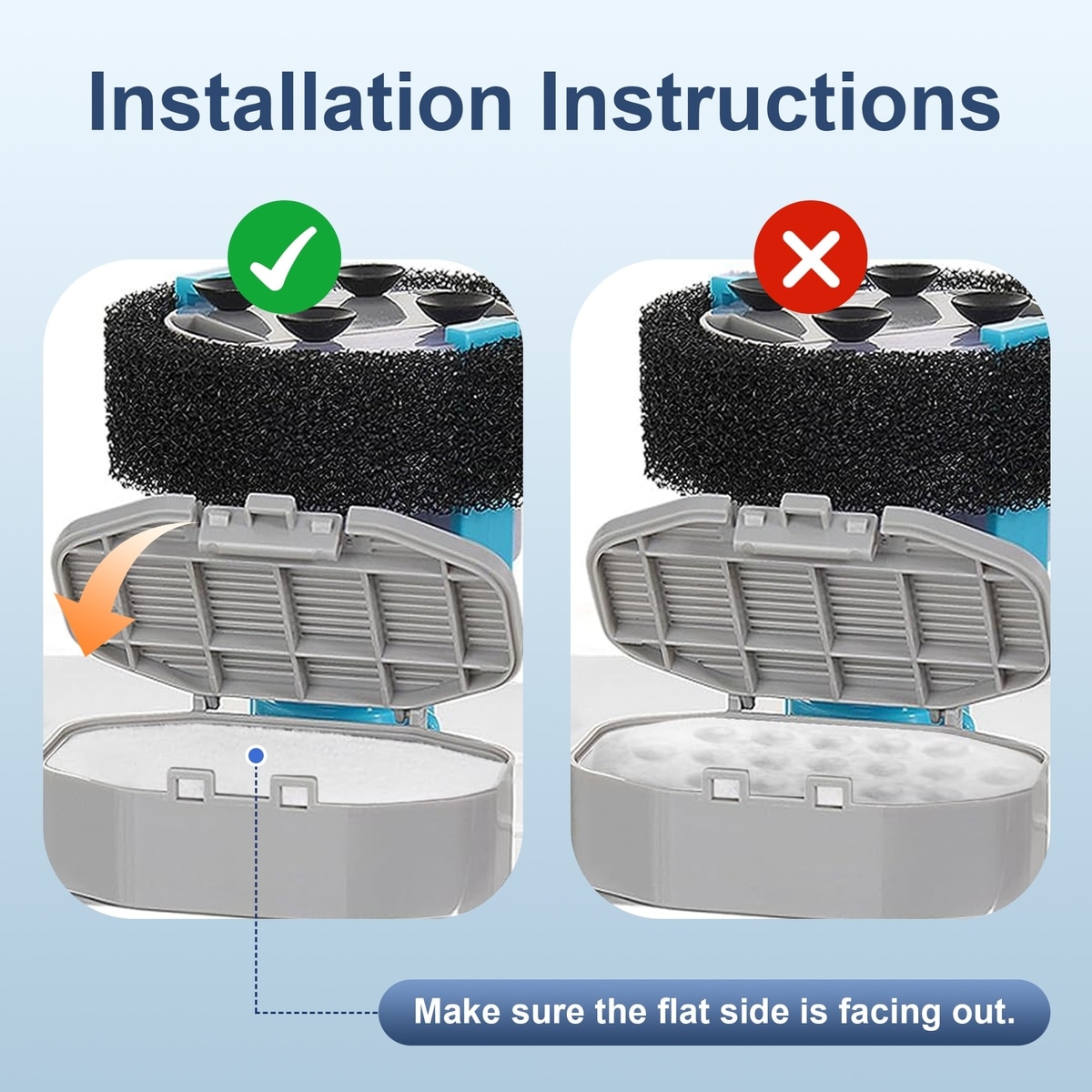 Installation Instructions

Make sure the flat side is facing out.