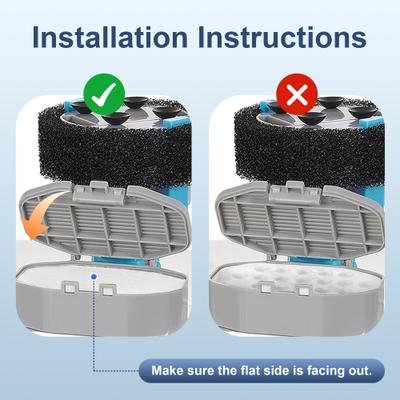 Installation Instructions

Make sure the flat side is facing out.