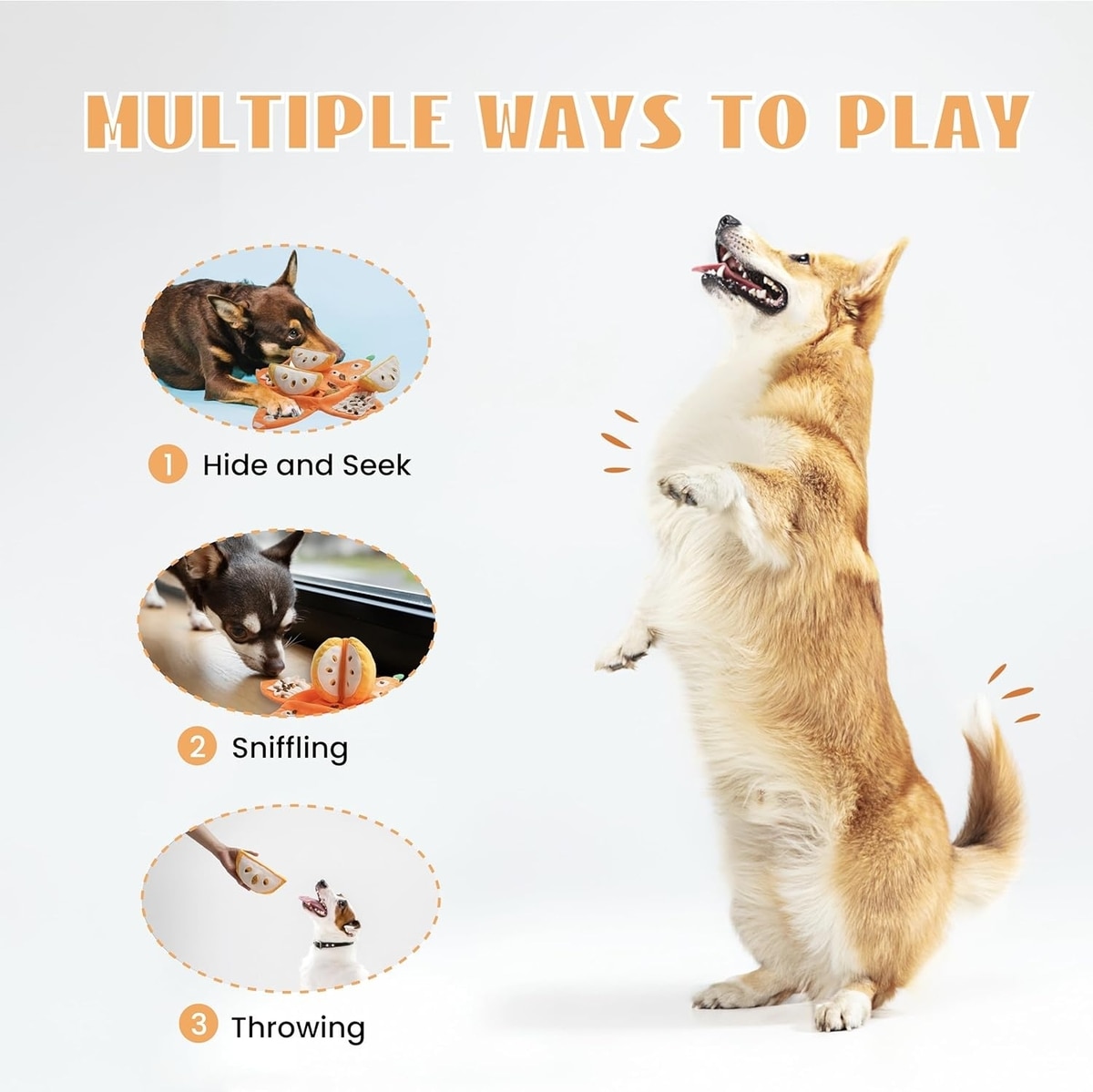 MULTIPLE WAYS TO PLAY

1 Hide and Seek

2 Sniffling

3 Throwing