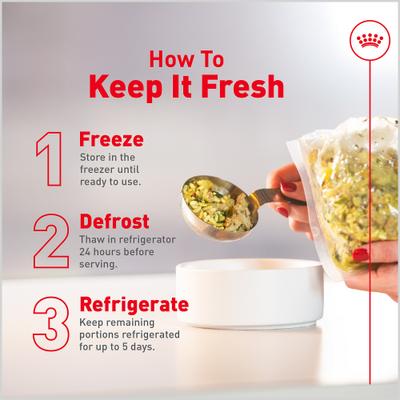 How To
Keep It Fresh

1 Freeze
Store in the freezer until ready to use.

2 Defrost
Thaw in refrigerator 24 hours before serving.

3 Refrigerate
Keep remaining portions refrigerated for up to 5 days.