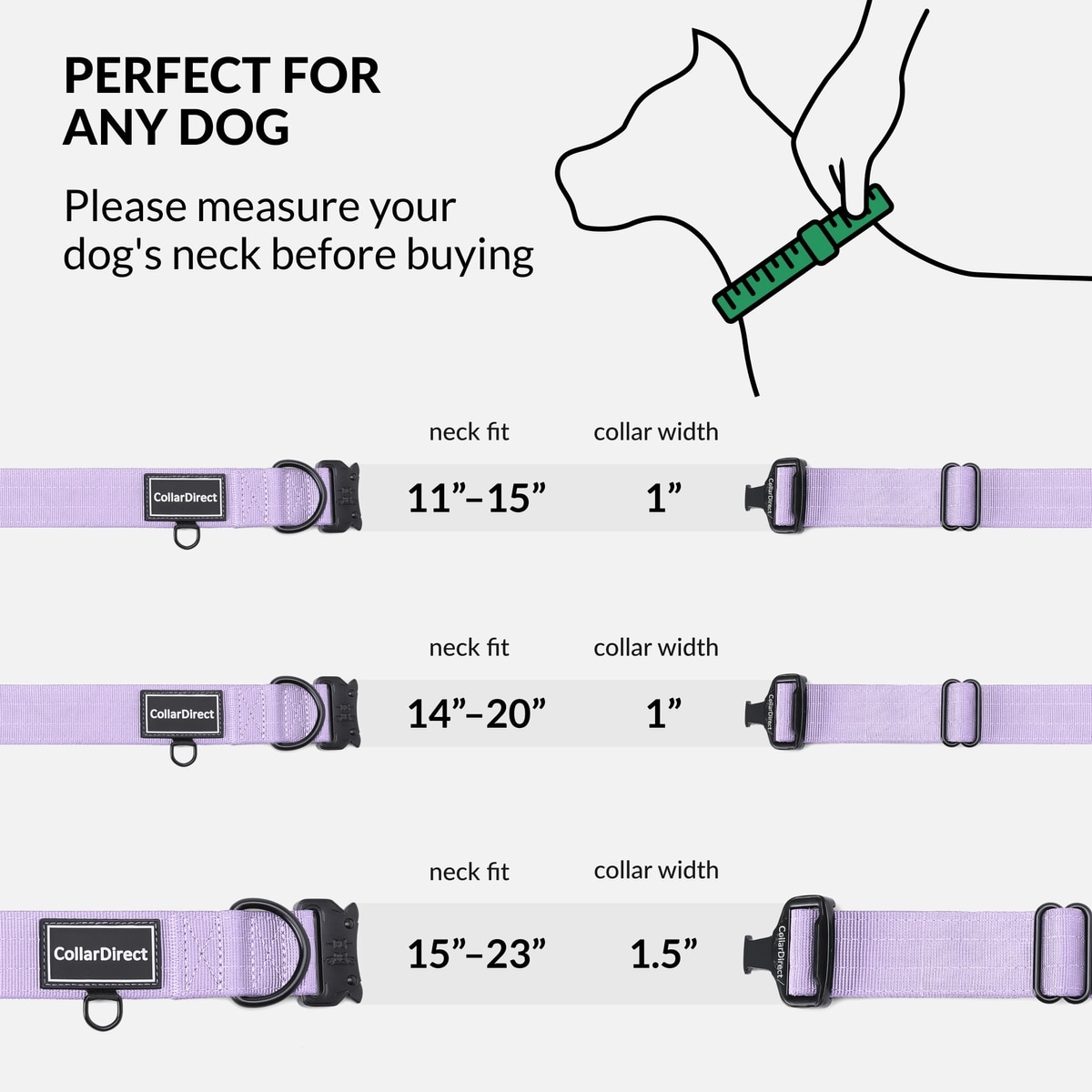 PERFECT FOR ANY DOG

Please measure your dog's neck before buying

CollarDirect

neck fit

11”–15”

collar width

1”

CollarDirect

CollarDirect

neck fit

14”–20”

collar width

1”

CollarDirect

CollarDirect

neck fit

15”–23”

collar width

1.5”

CollarDirect