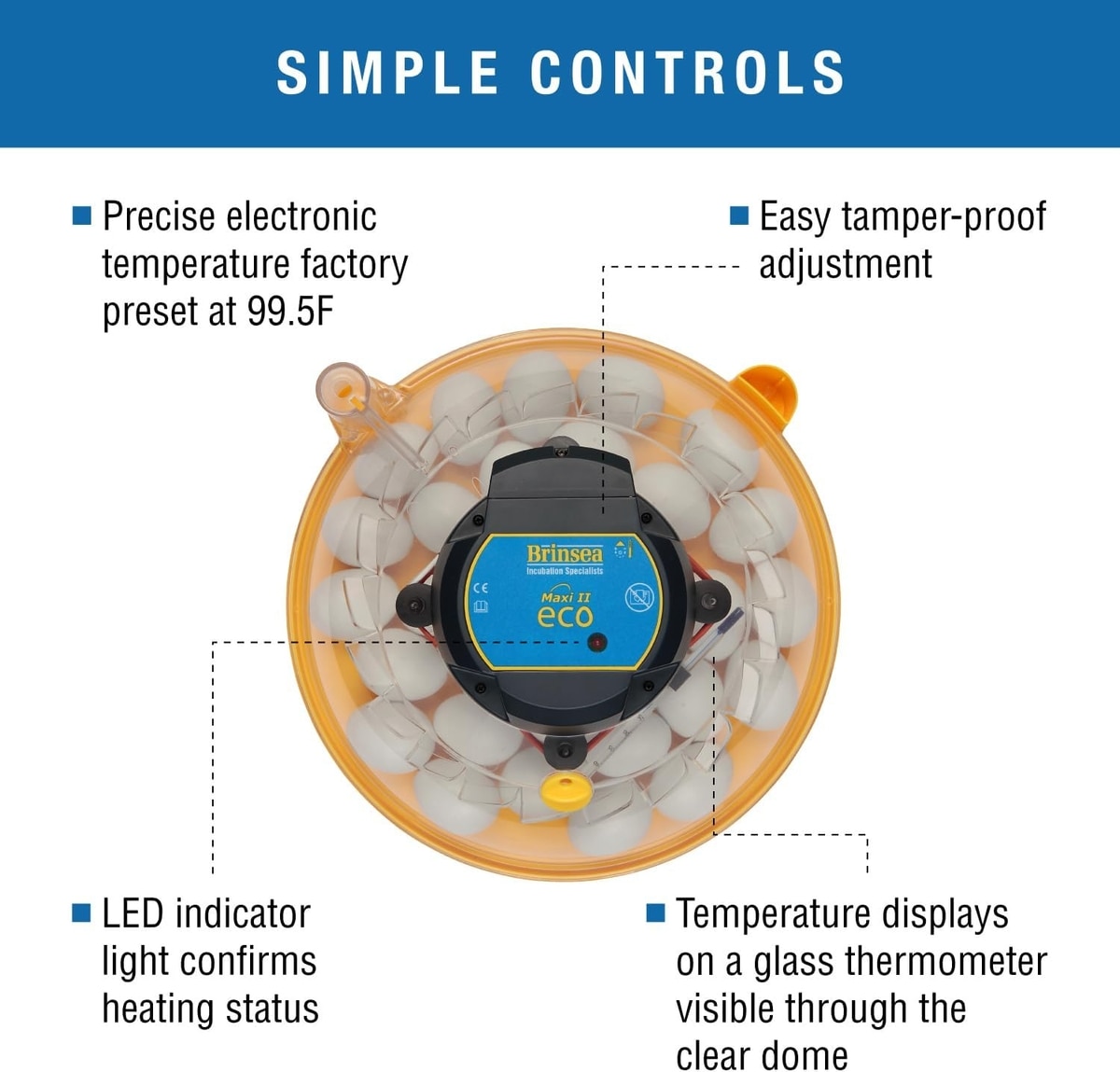 SIMPLE CONTROLS

Precise electronic temperature factory preset at 99.5F

Easy tamper-proof adjustment

Brinsea
Incubation Specialists
CE
Maxi II
eco

LED indicator light confirms heating status

Temperature displays on a glass thermometer visible through the clear dome