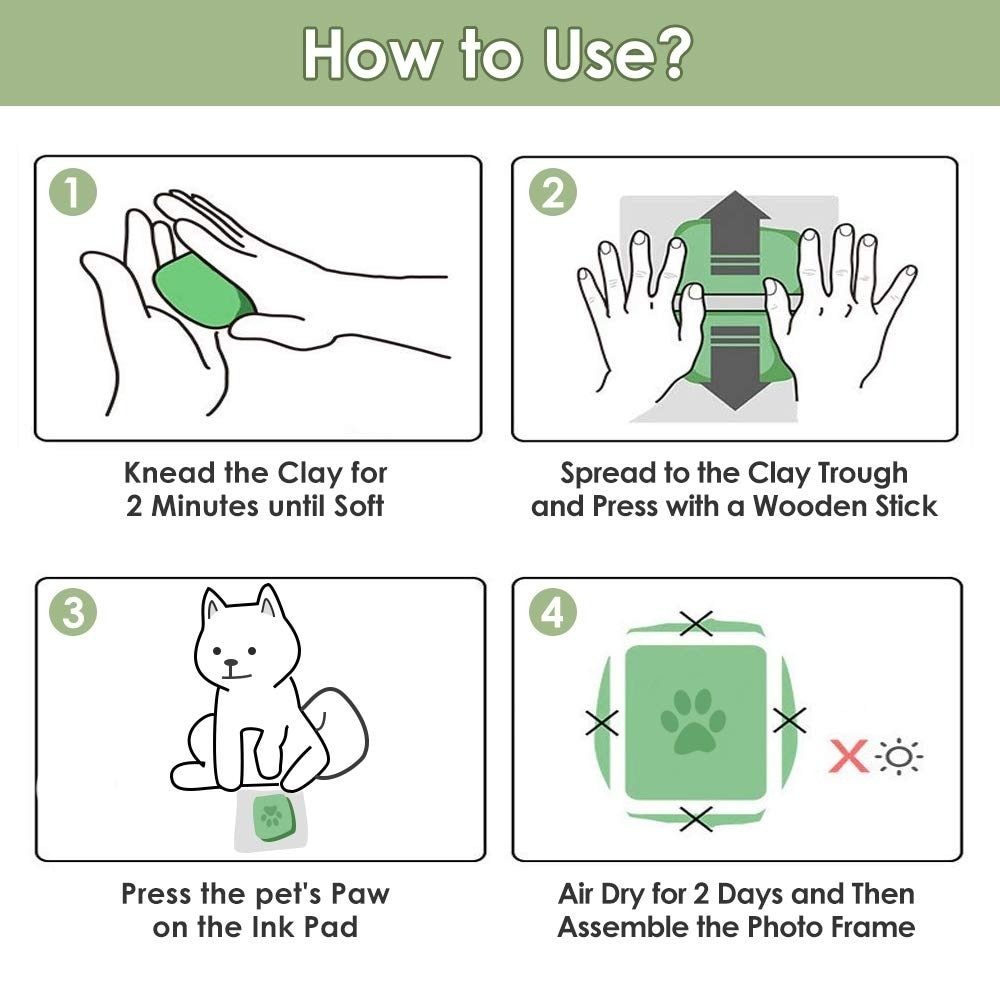 How to Use?

1

Knead the Clay for 2 Minutes until Soft

2

Spread to the Clay Trough and Press with a Wooden Stick

3

Press the pet's Paw on the Ink Pad

4

Air Dry for 2 Days and Then Assemble the Photo Frame