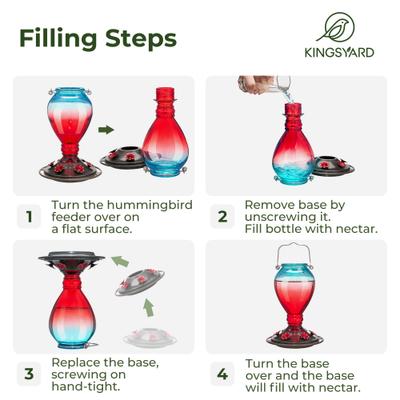 Filling Steps

KINGSYARD

1 Turn the hummingbird feeder over on a flat surface.

2 Remove base by unscrewing it. Fill bottle with nectar.

3 Replace the base, screwing on hand-tight.

4 Turn the base over and the base will fill with nectar.