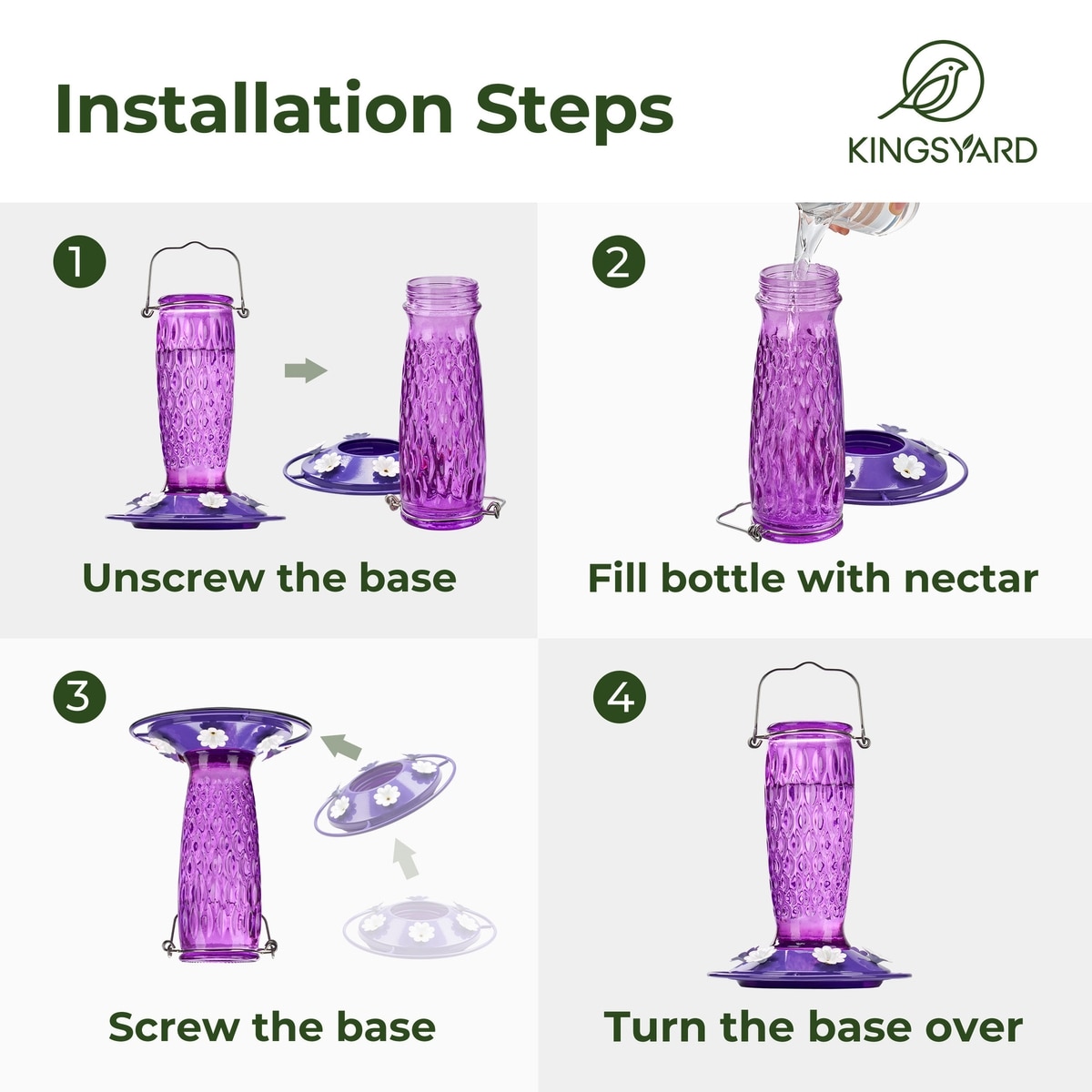 Installation Steps

KINGSYARD

1

Unscrew the base

2

Fill bottle with nectar

3

Screw the base

4

Turn the base over