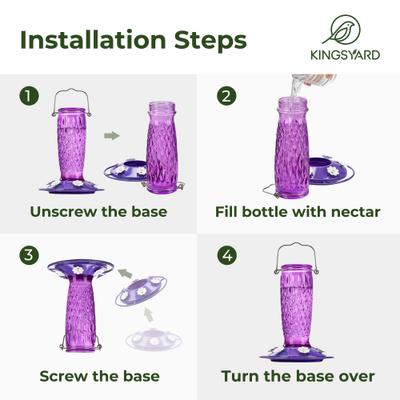 Installation Steps

KINGSYARD

1

Unscrew the base

2

Fill bottle with nectar

3

Screw the base

4

Turn the base over