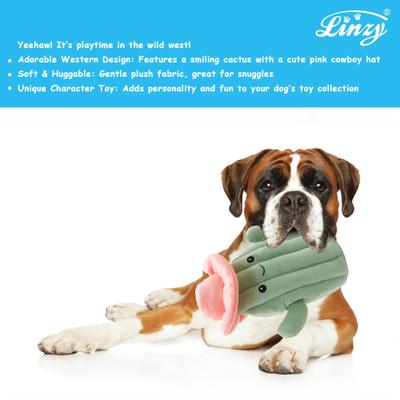 Linzy®

Yeehaw! It's playtime in the wild west!
• Adorable Western Design: Features a smiling cactus with a cute pink cowboy hat
• Soft & Huggable: Gentle plush fabric, great for snuggles
• Unique Character Toy: Adds personality and fun to your dog's toy collection