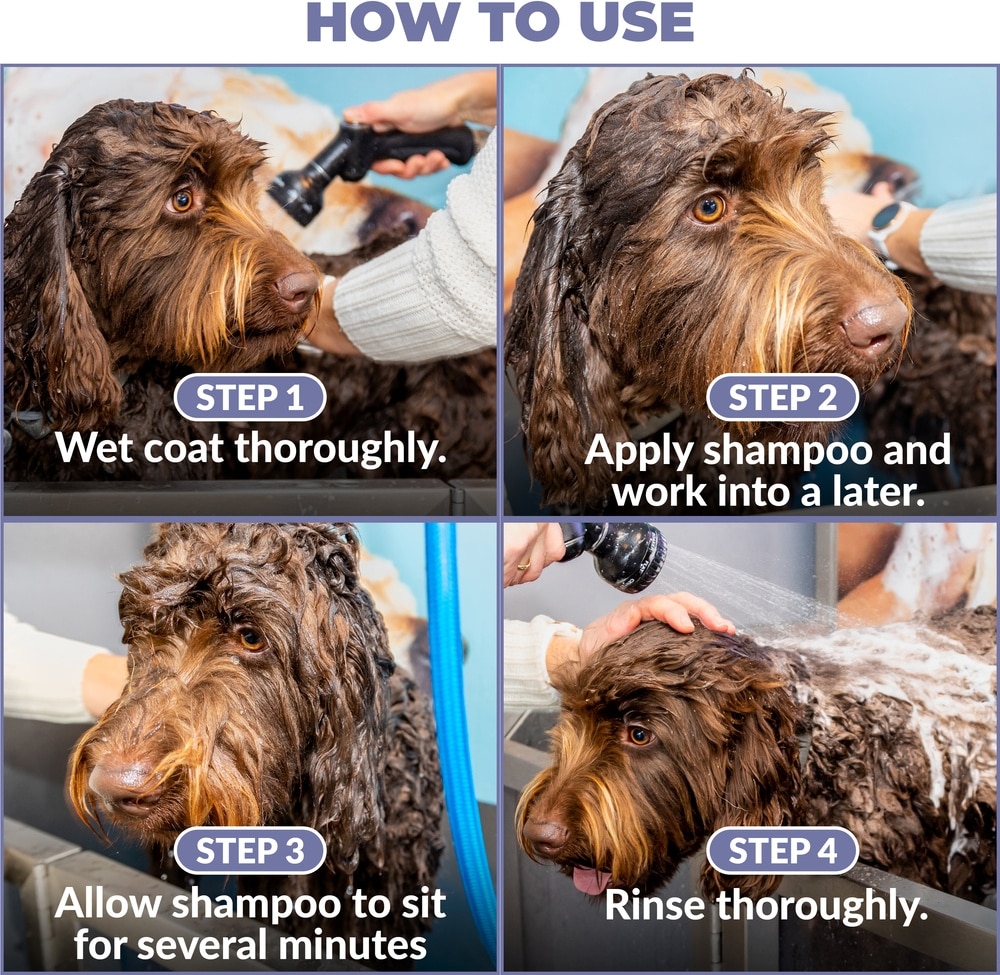 HOW TO USE

STEP 1
Wet coat thoroughly.

STEP 2
Apply shampoo and work into a later.

STEP 3
Allow shampoo to sit for several minutes

STEP 4
Rinse thoroughly.