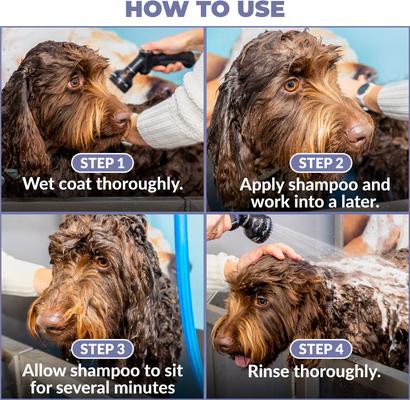 HOW TO USE

STEP 1
Wet coat thoroughly.

STEP 2
Apply shampoo and work into a later.

STEP 3
Allow shampoo to sit for several minutes

STEP 4
Rinse thoroughly.