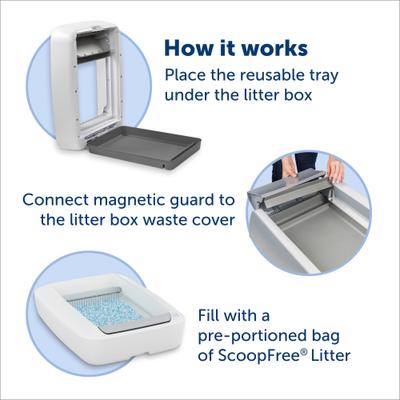 How it works

Place the reusable tray under the litter box

Connect magnetic guard to the litter box waste cover

Fill with a pre-portioned bag of ScoopFree® Litter