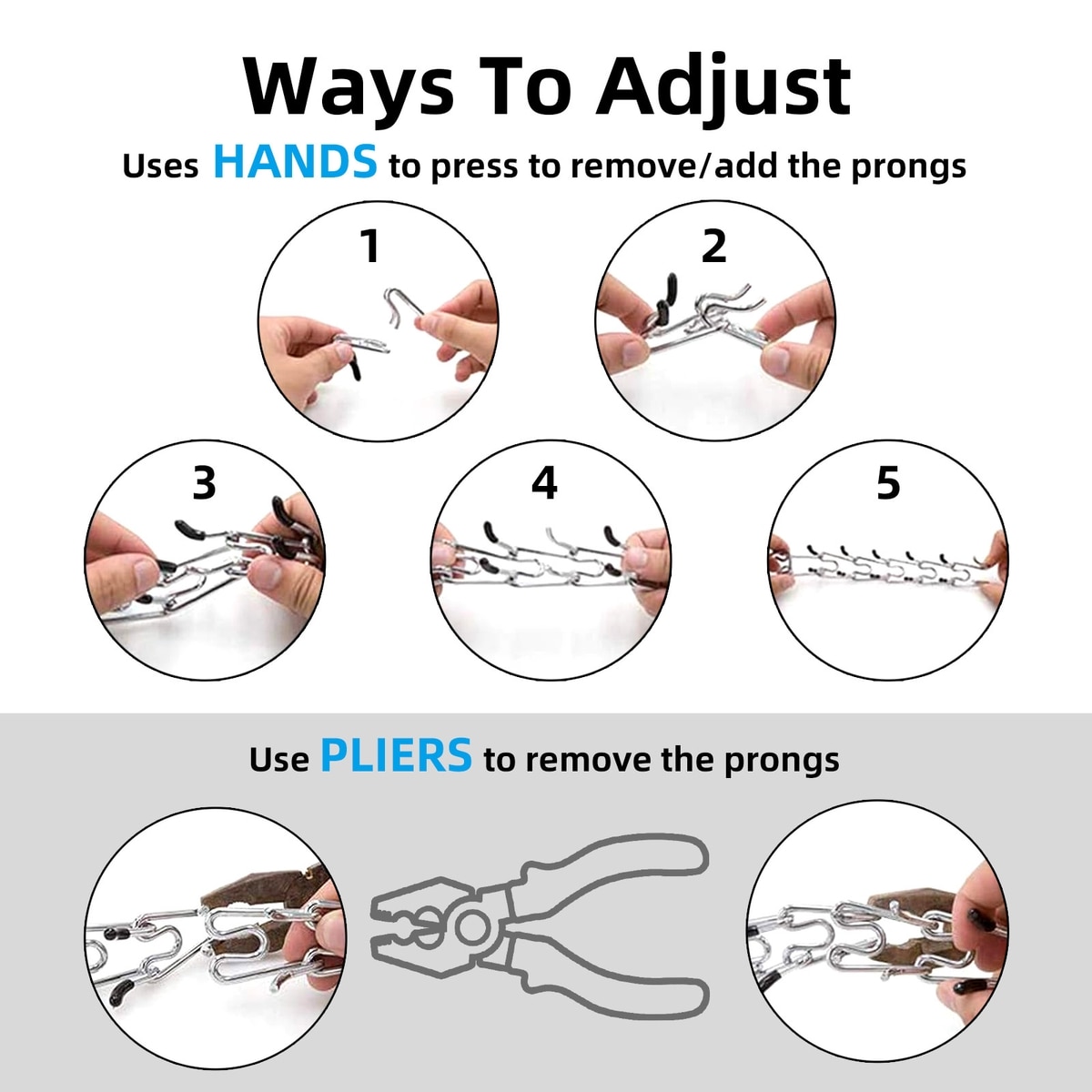 Ways To Adjust

Uses HANDS to press to remove/add the prongs

1

2

3

4

5

Use PLIERS to remove the prongs