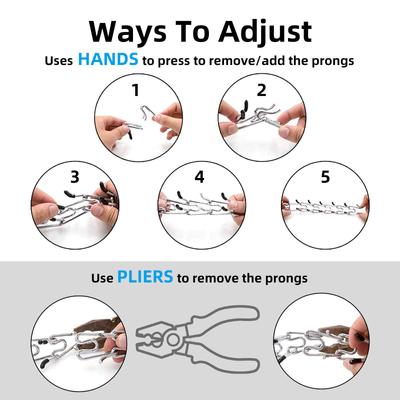 Ways To Adjust

Uses HANDS to press to remove/add the prongs

1

2

3

4

5

Use PLIERS to remove the prongs