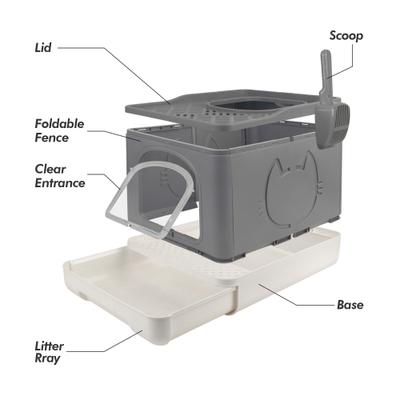 Lid

Scoop

Foldable Fence

Clear Entrance

Base

Litter Rray