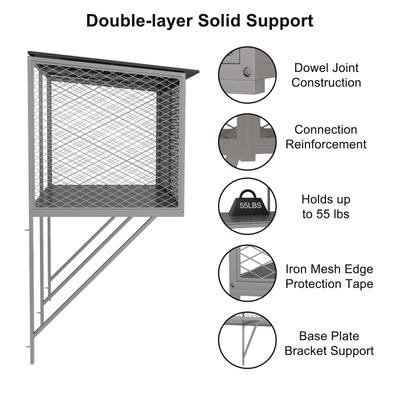 Double-layer Solid Support

Dowel Joint Construction

Connection Reinforcement

55LBS

Holds up to 55 lbs

Iron Mesh Edge Protection Tape

Base Plate Bracket Support