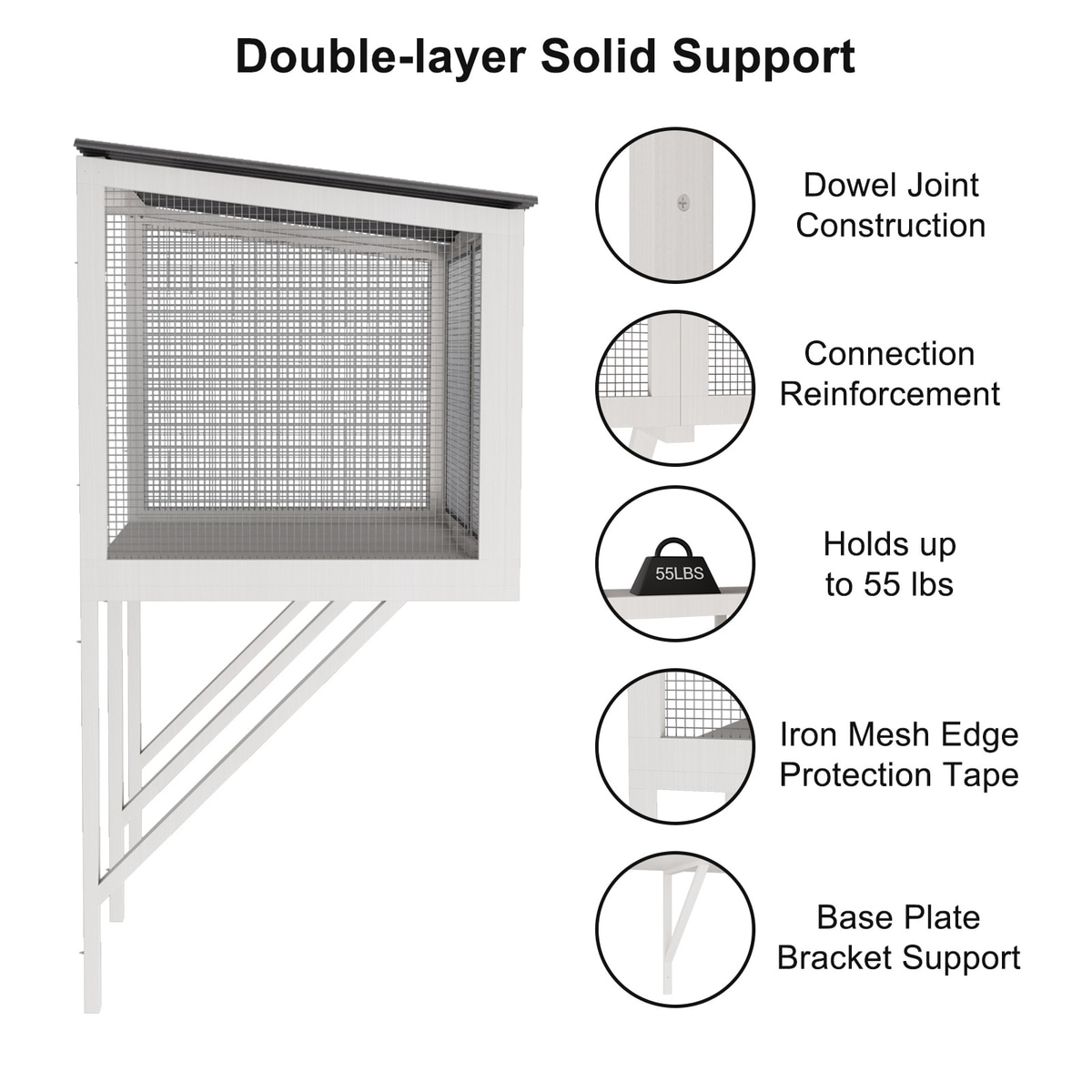 Double-layer Solid Support

Dowel Joint Construction

Connection Reinforcement

55LBS

Holds up to 55 lbs

Iron Mesh Edge Protection Tape

Base Plate Bracket Support